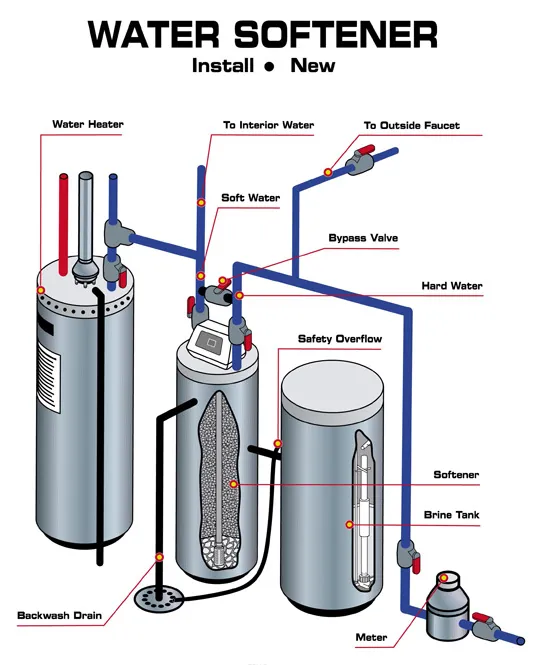 WATER SOFTENER
Install • New

Water Heater
To Interior Water
To Outside Faucet
Soft Water
Bypass Valve
Hard Water
Safety Overflow
Softener
Brine Tank
Backwash Drain
Meter